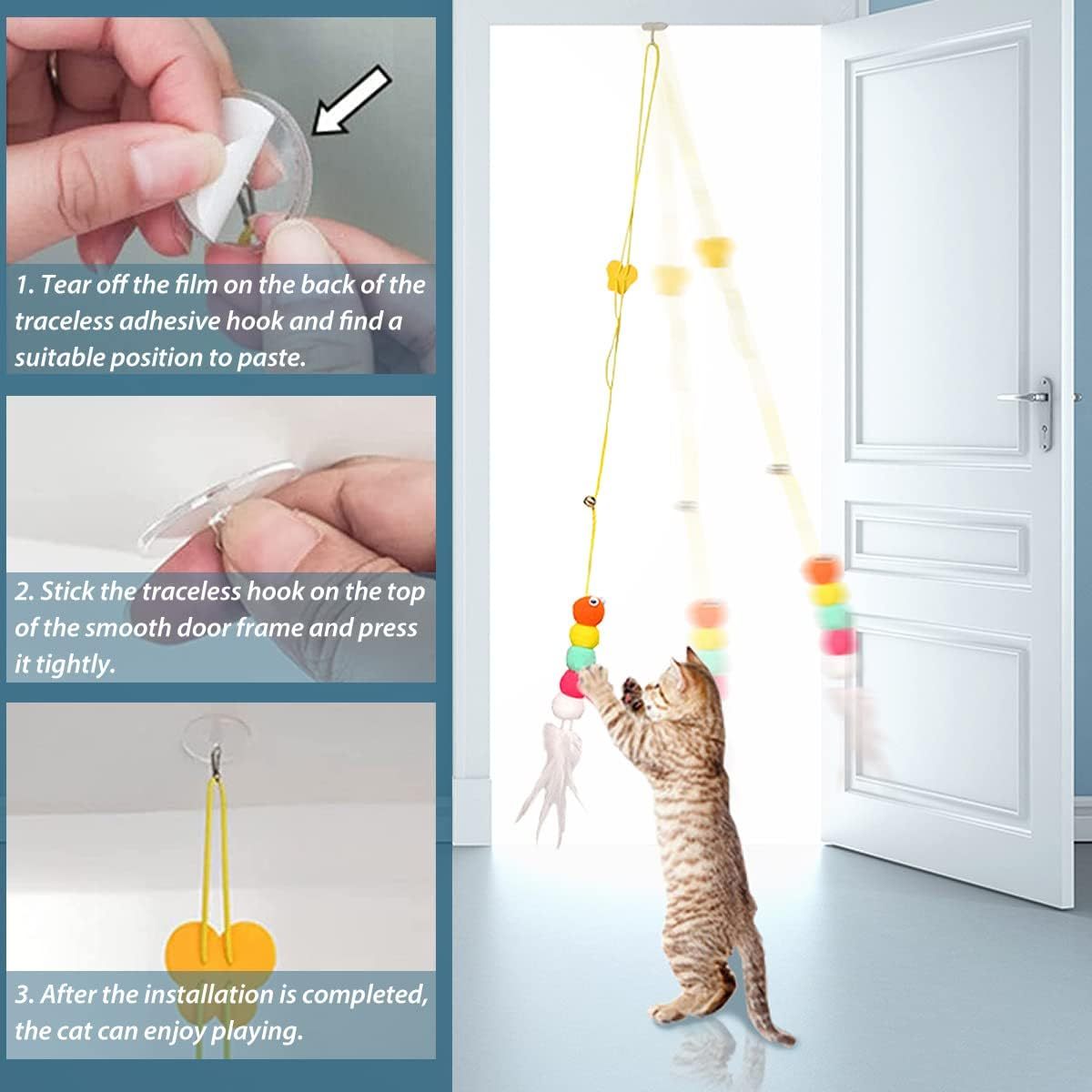 1. Tear off the film on the back of the traceless adhesive hook and find a suitable position to paste.

2. Stick the traceless hook on the top of the smooth door frame and press it tightly.

3. After the installation is completed, the cat can enjoy playing.